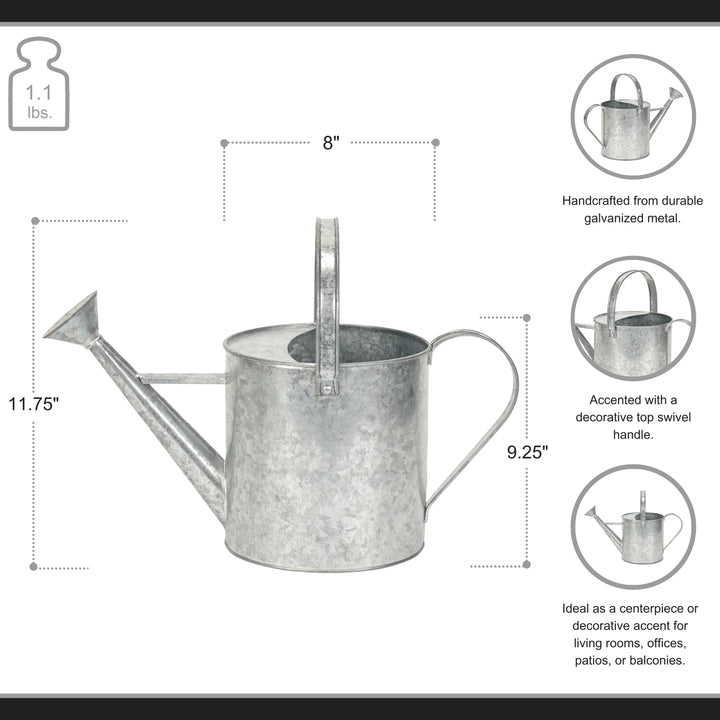 1.1 lbs.

8"

11.75"

9.25"

Handcrafted from durable galvanized metal.

Accented with a decorative top swivel handle.

Ideal as a centerpiece or decorative accent for living rooms, offices, patios, or balconies.