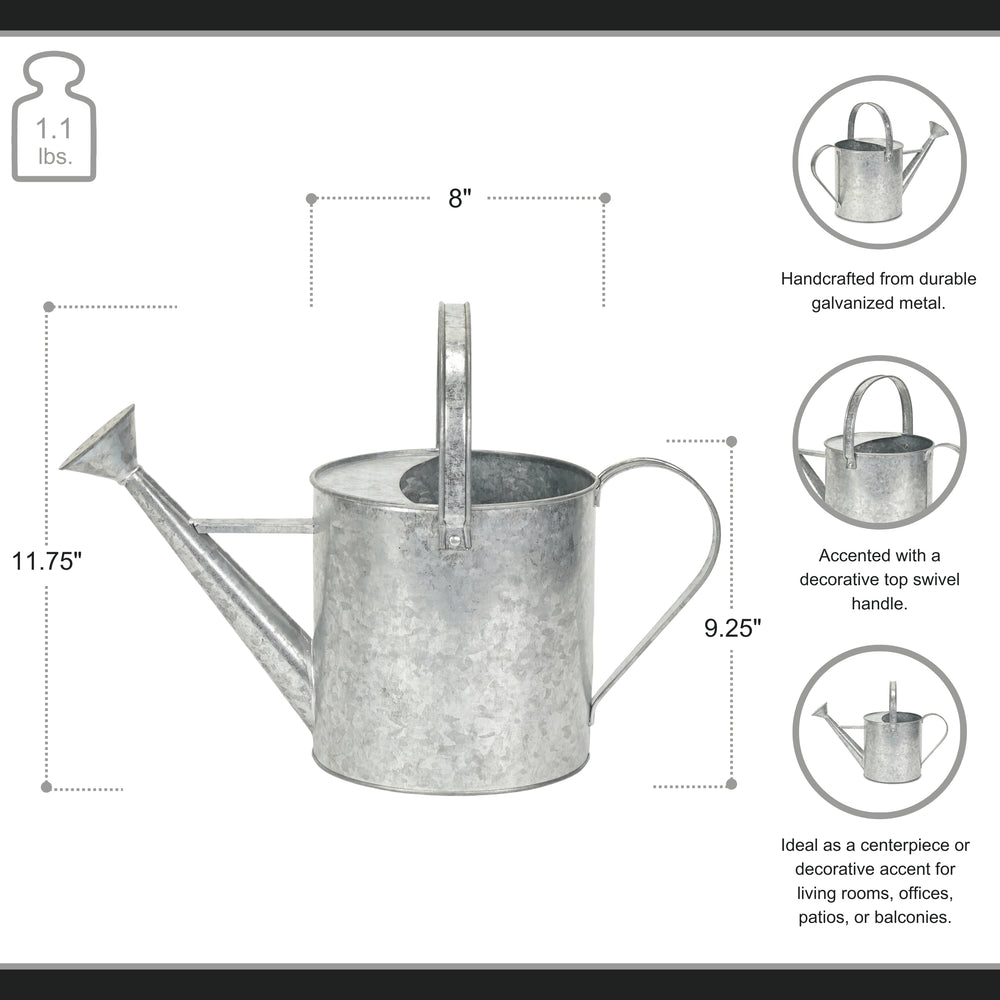 1.1 lbs.

8"

11.75"

9.25"

Handcrafted from durable galvanized metal.

Accented with a decorative top swivel handle.

Ideal as a centerpiece or decorative accent for living rooms, offices, patios, or balconies.