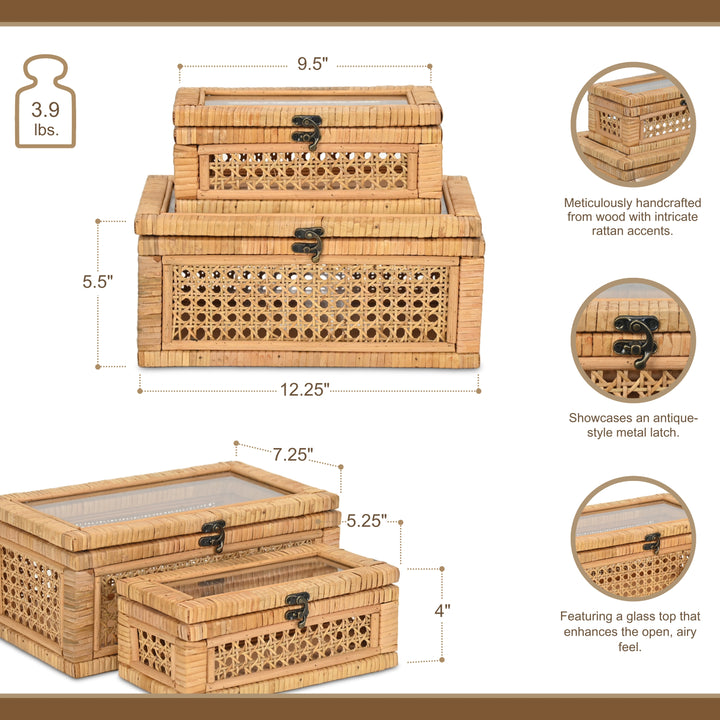 3.9 lbs.

9.5"

5.5"

12.25"

7.25"

5.25"

4"

Meticulously handcrafted from wood with intricate rattan accents.

Showcases an antique-style metal latch.

Featuring a glass top that enhances the open, airy feel.