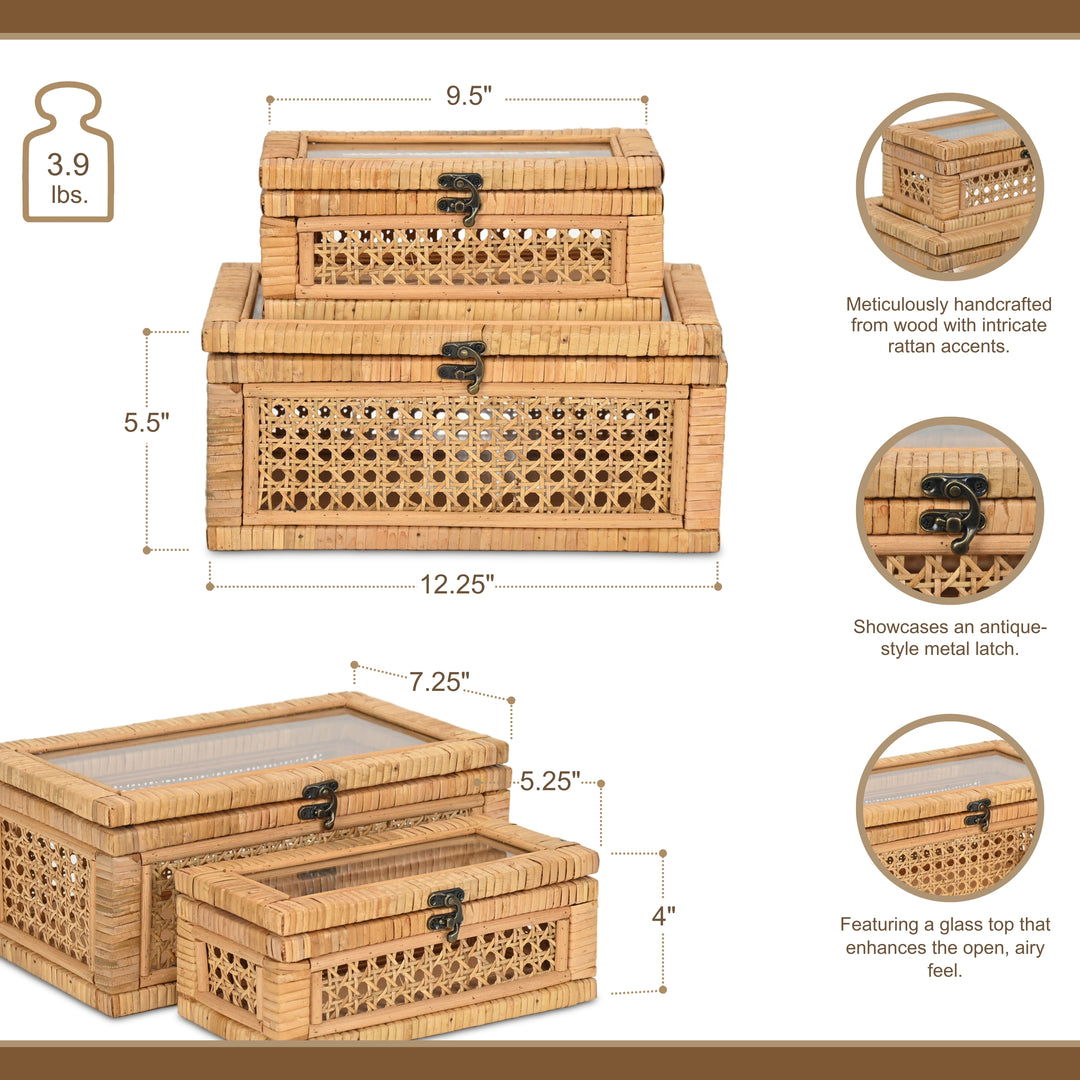 3.9 lbs.

9.5"

5.5"

12.25"

7.25"

5.25"

4"

Meticulously handcrafted from wood with intricate rattan accents.

Showcases an antique-style metal latch.

Featuring a glass top that enhances the open, airy feel.