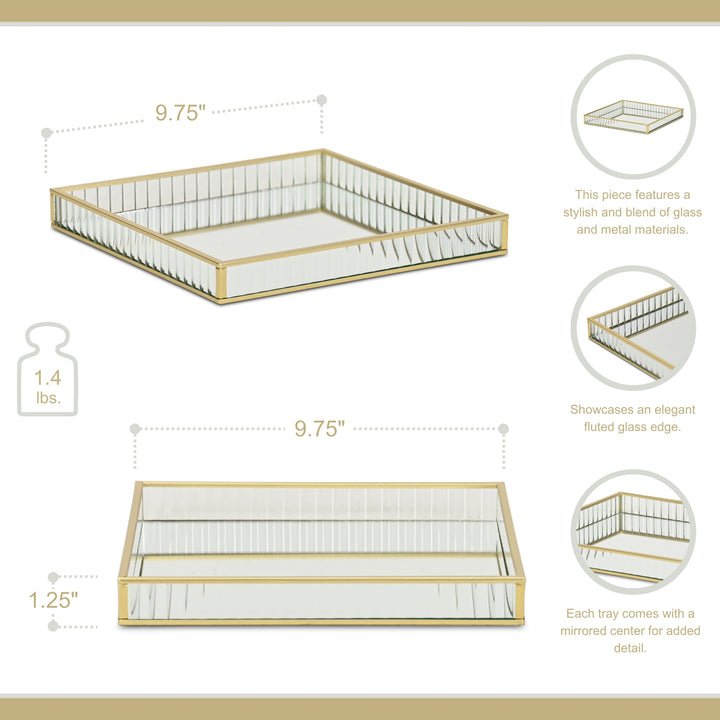 9.75"

1.4
lbs.

9.75"

1.25"

This piece features a stylish and blend of glass and metal materials.

Showcases an elegant fluted glass edge.

Each tray comes with a mirrored center for added detail.