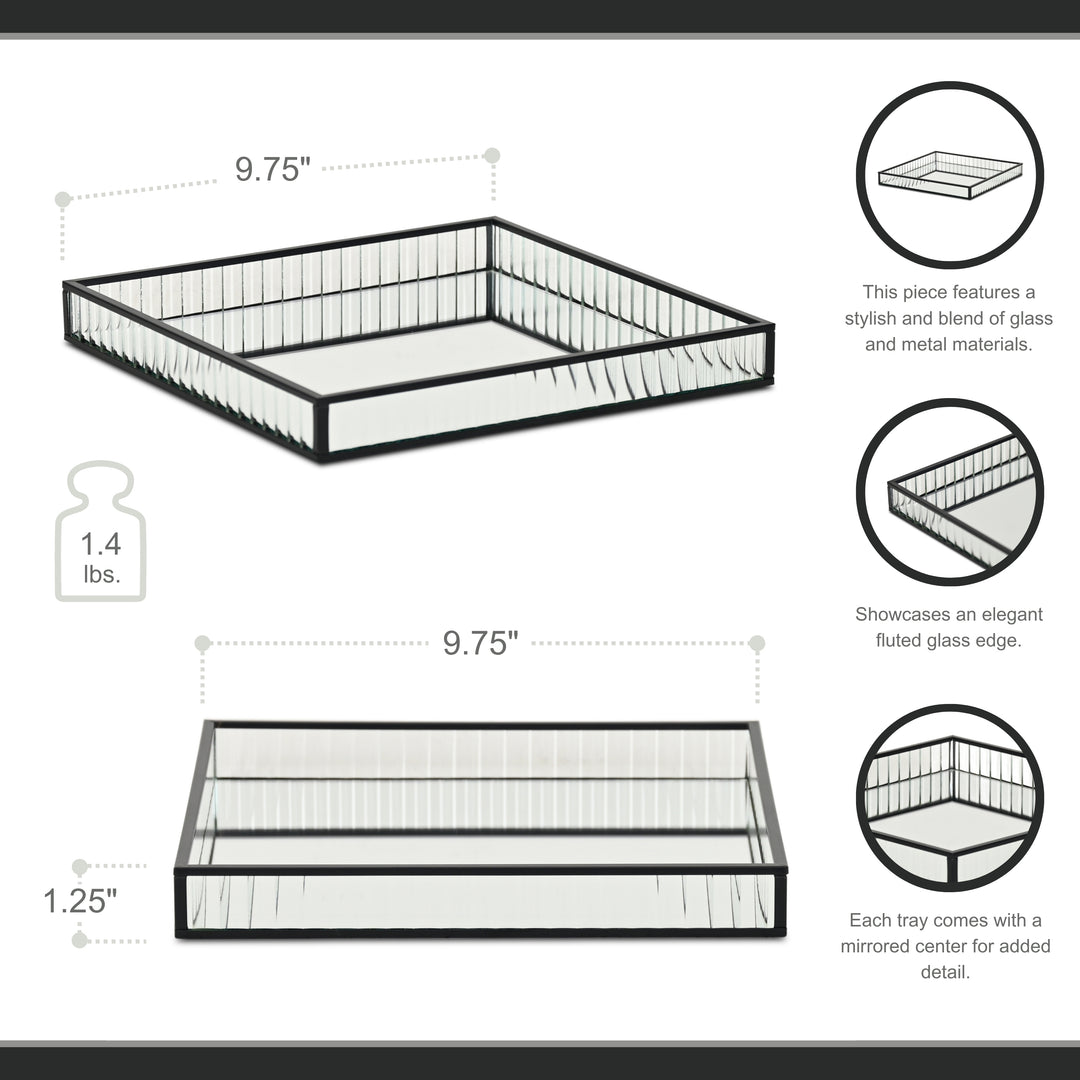 9.75"

1.4 lbs.

9.75"

1.25"

This piece features a stylish and blend of glass and metal materials.

Showcases an elegant fluted glass edge.

Each tray comes with a mirrored center for added detail.