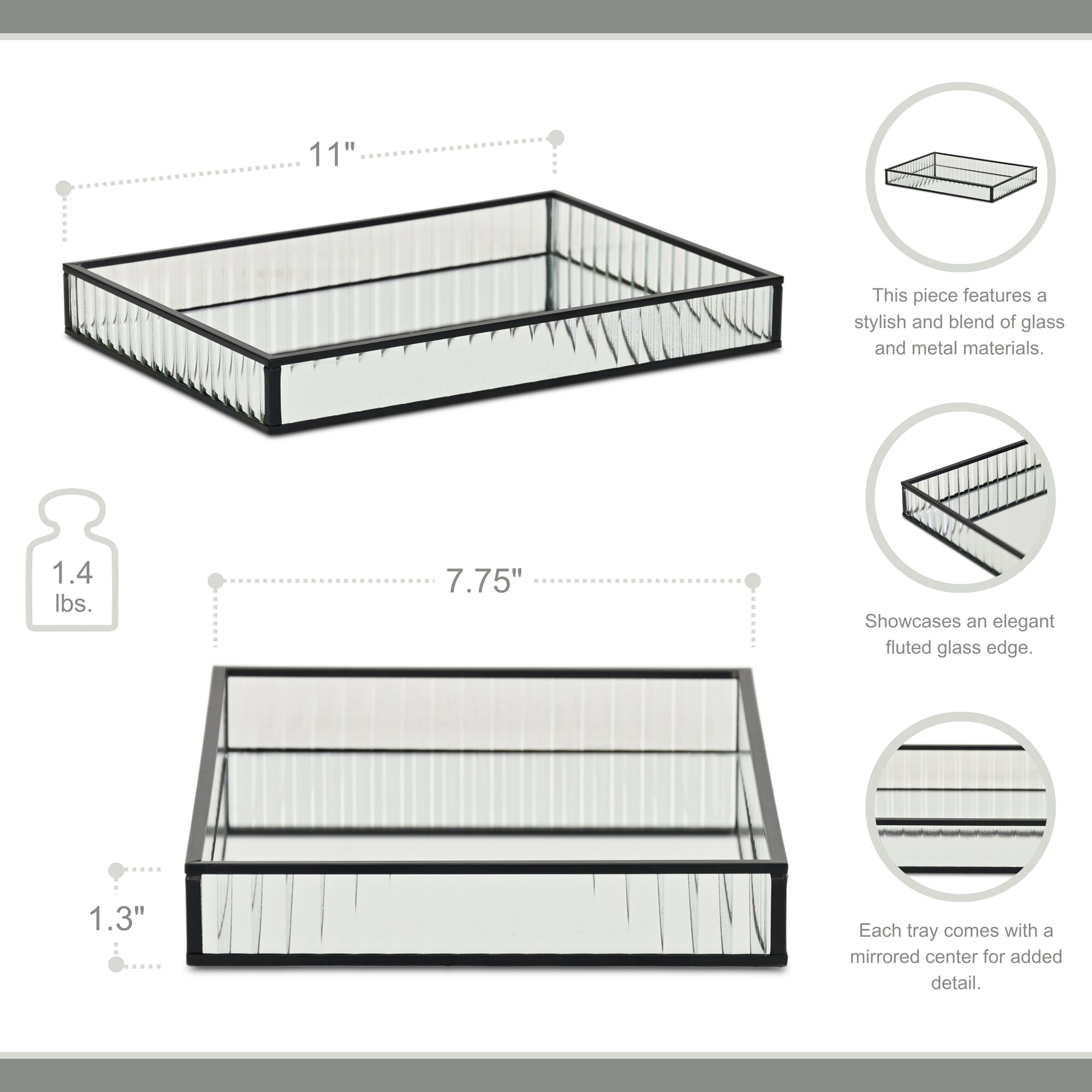 11"

1.4 lbs.

7.75"

1.3"

This piece features a stylish and blend of glass and metal materials.

Showcases an elegant fluted glass edge.

Each tray comes with a mirrored center for added detail.