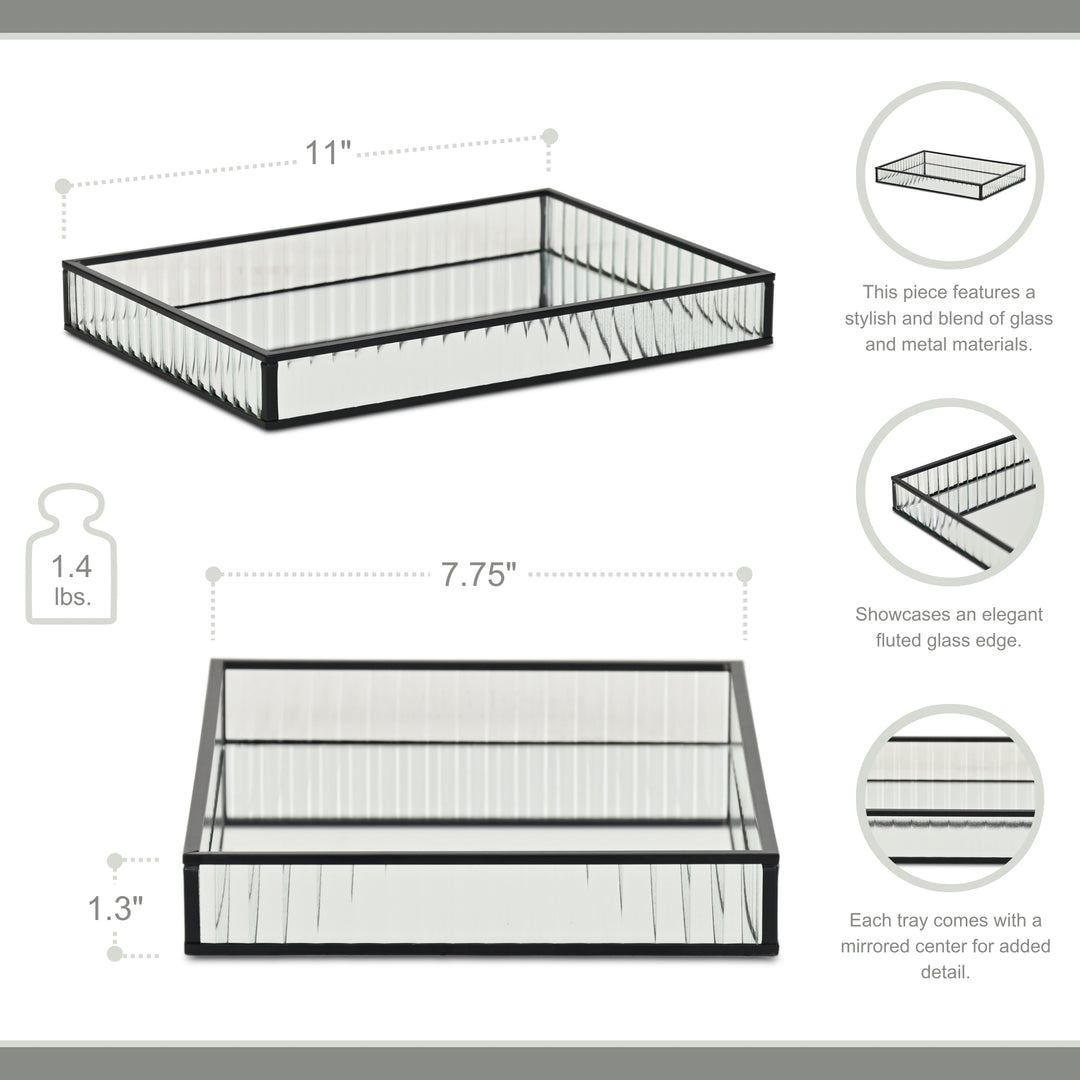 11"

1.4 lbs.

7.75"

1.3"

This piece features a stylish and blend of glass and metal materials.

Showcases an elegant fluted glass edge.

Each tray comes with a mirrored center for added detail.