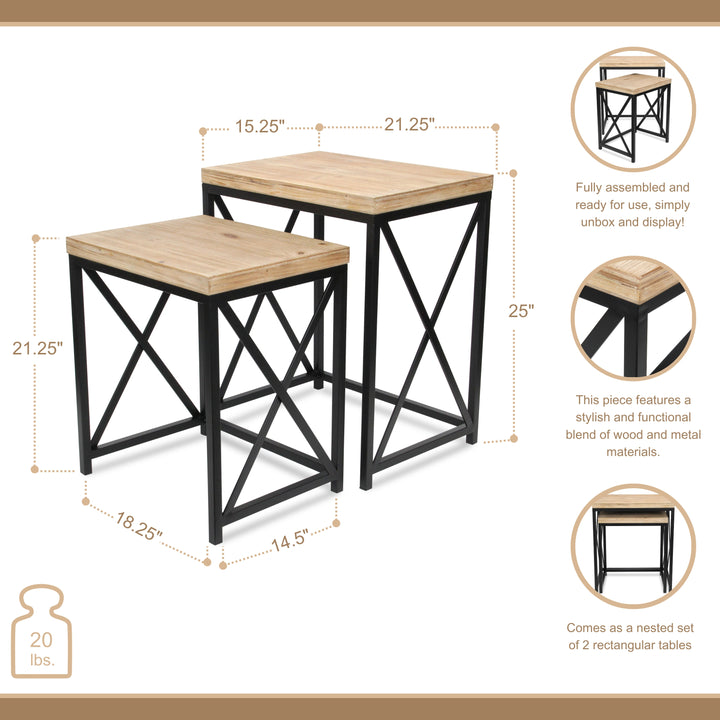 15.25"

21.25"

25"

21.25"

18.25"

14.5"

20 lbs.

Fully assembled and ready for use, simply unbox and display!

This piece features a stylish and functional blend of wood and metal materials.

Comes as a nested set of 2 rectangular tables