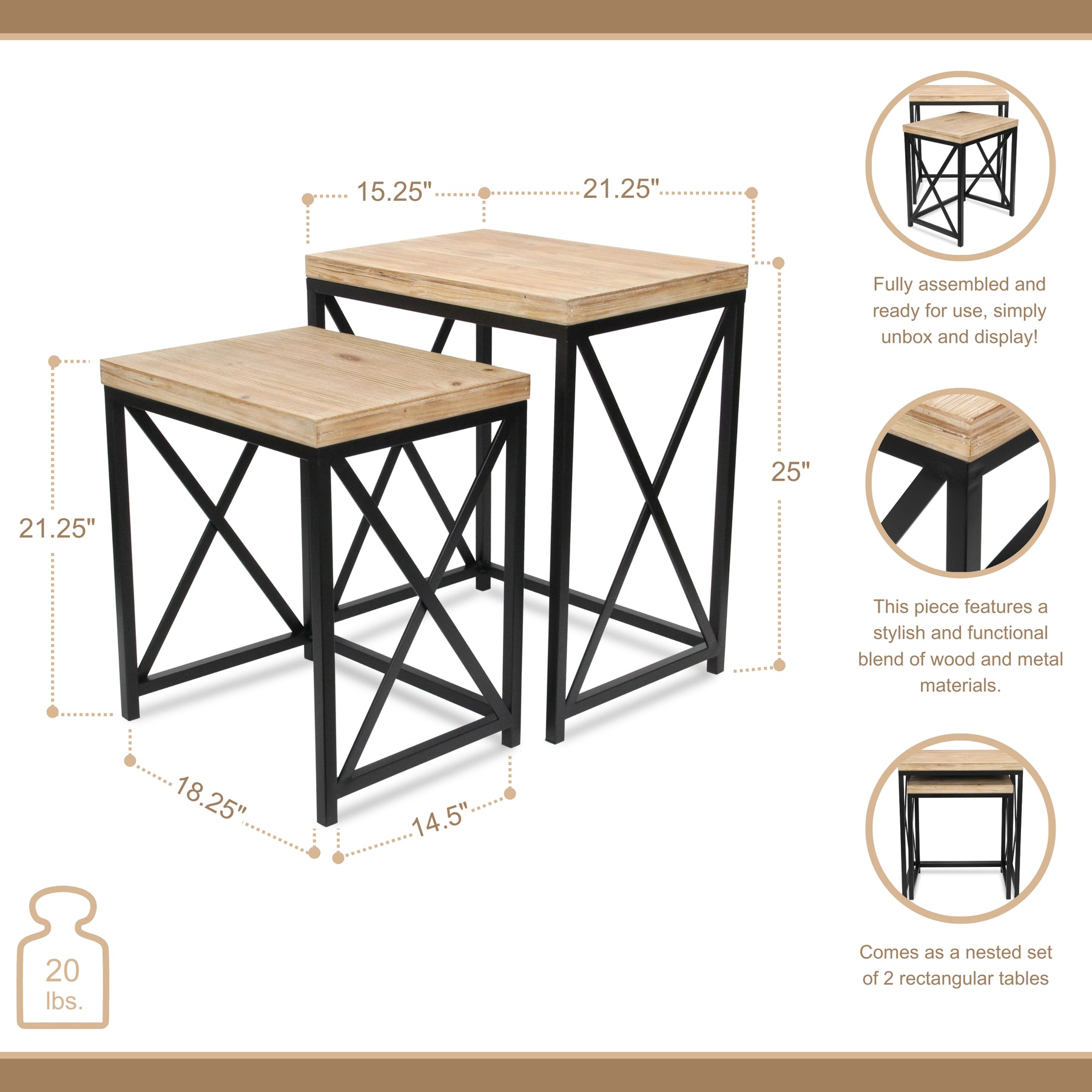 15.25"

21.25"

25"

21.25"

18.25"

14.5"

20
lbs.

Fully assembled and ready for use, simply unbox and display!

This piece features a stylish and functional blend of wood and metal materials.

Comes as a nested set of 2 rectangular tables