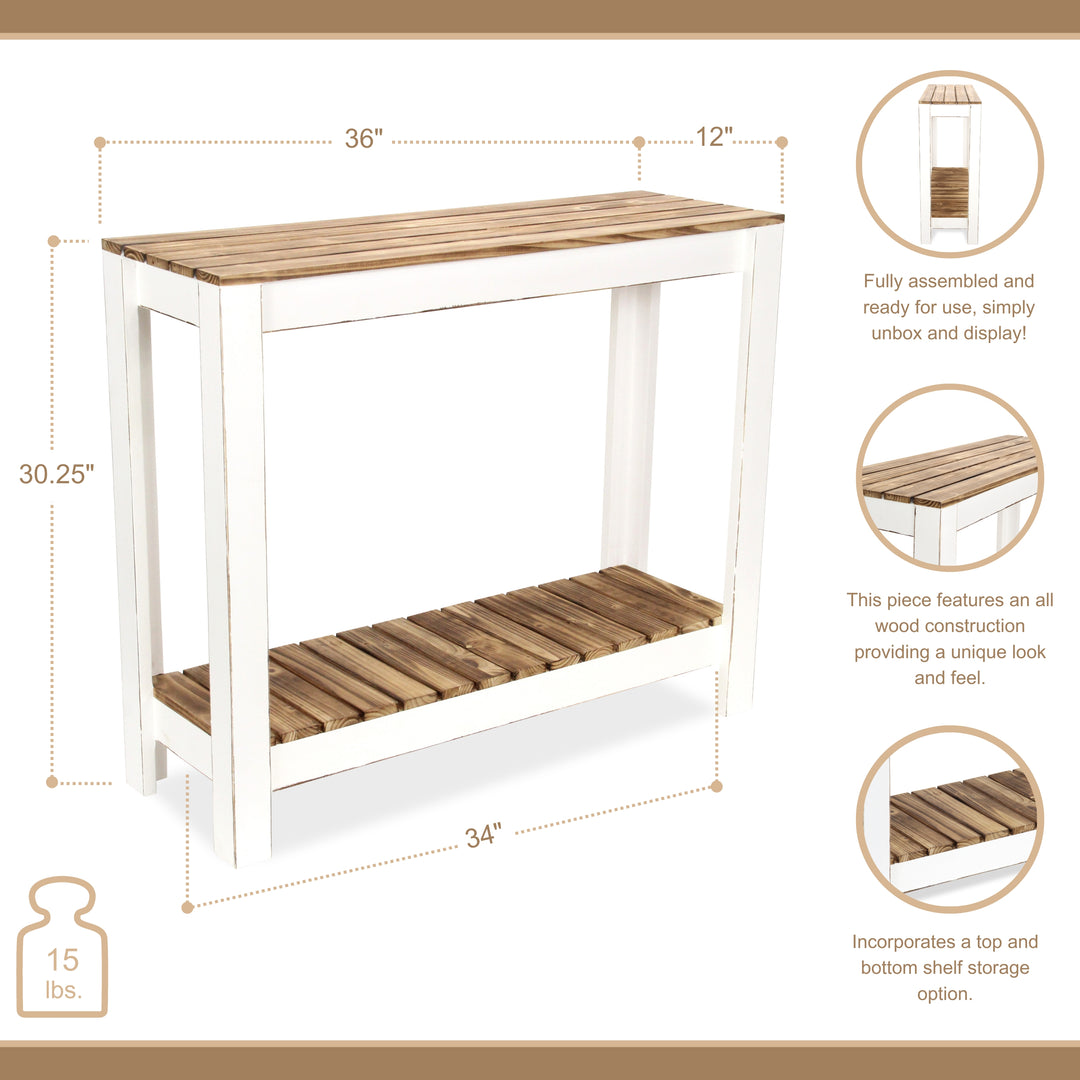 36"

12"

30.25"

34"

15 lbs.

Fully assembled and ready for use, simply unbox and display!

This piece features an all wood construction providing a unique look and feel.

Incorporates a top and bottom shelf storage option.